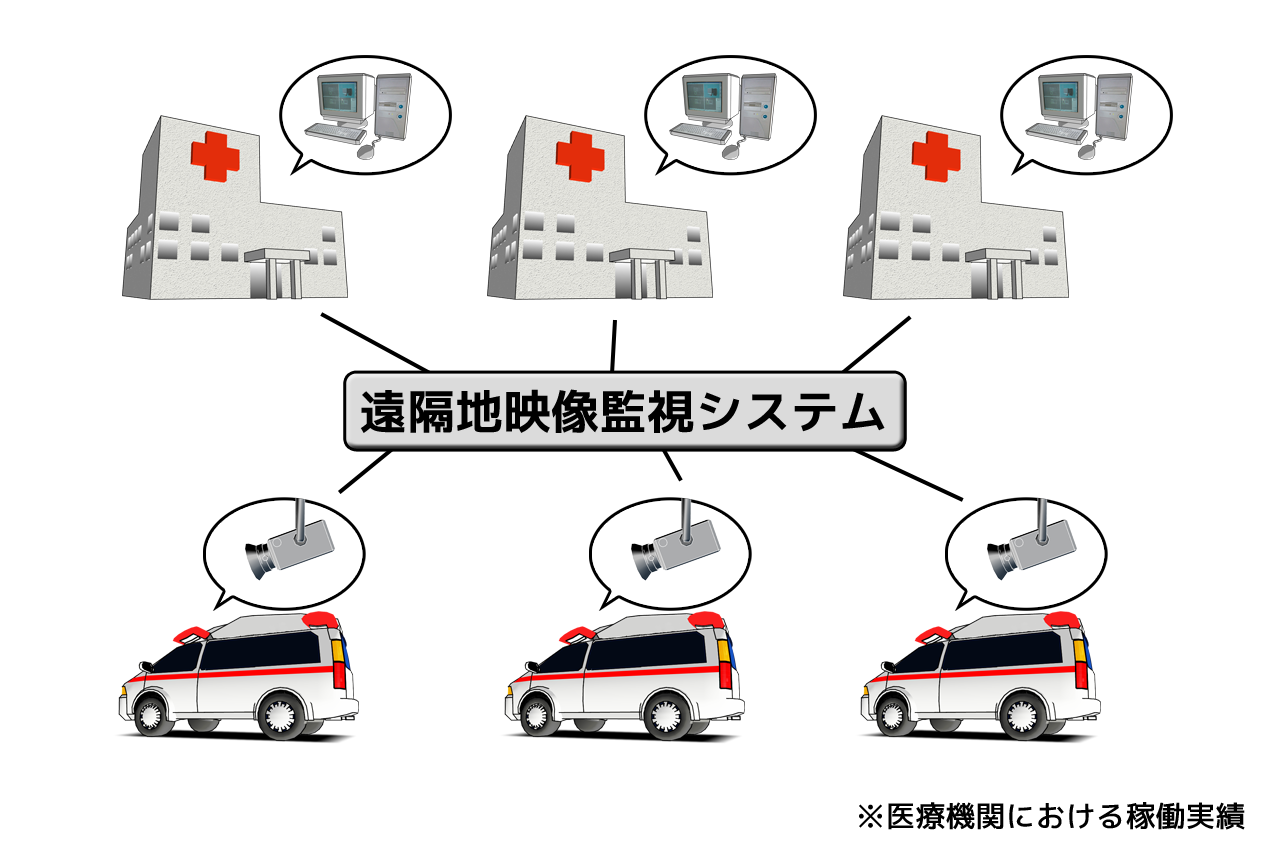 遠隔地映像監視システム

※医療機関における稼働実績